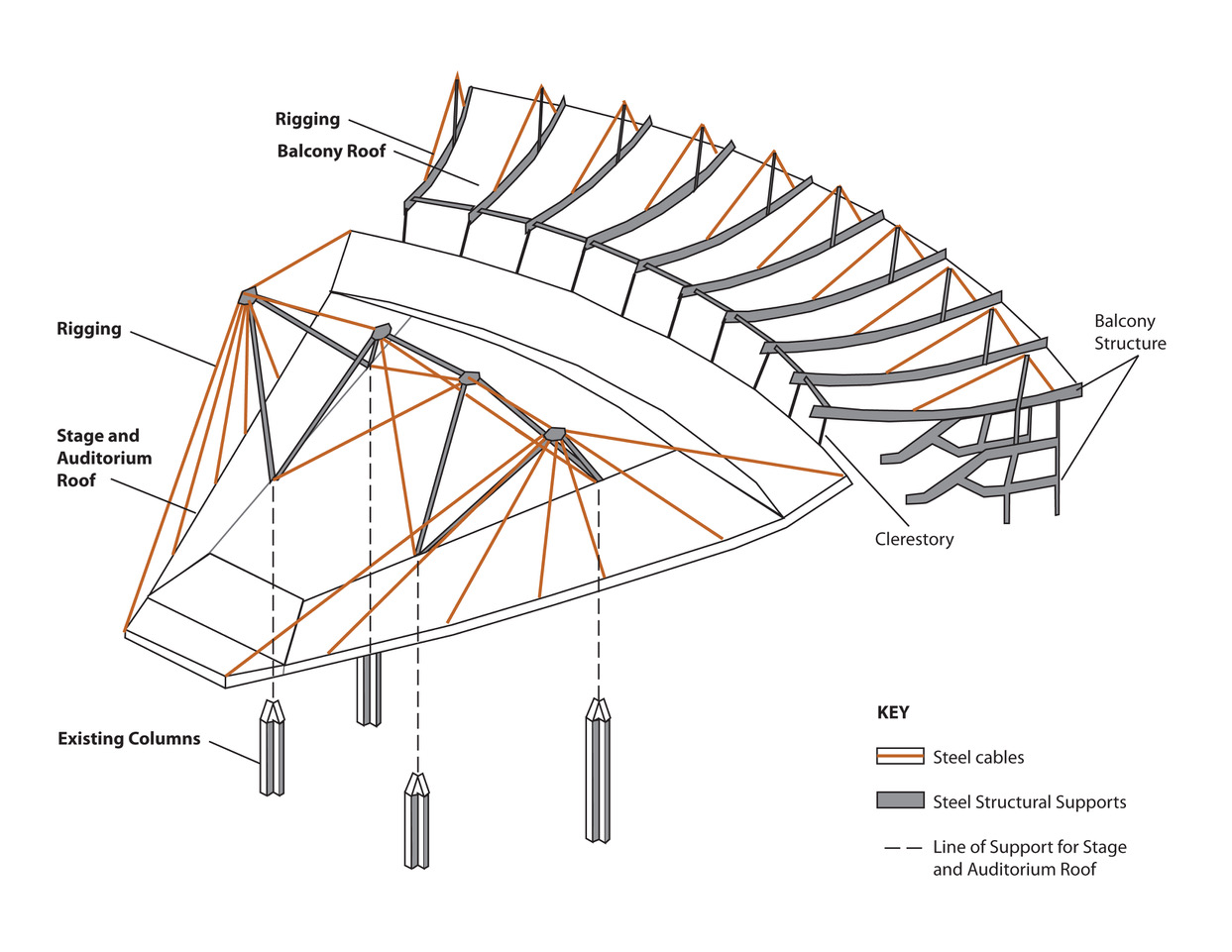 Rigging

Balcony Roof

Rigging

Stage and Auditorium Roof

Balcony Structure

Clerestory

Existing Columns

KEY

Steel cables

Steel Structural Supports

Line of Support for Stage and Auditorium Roof